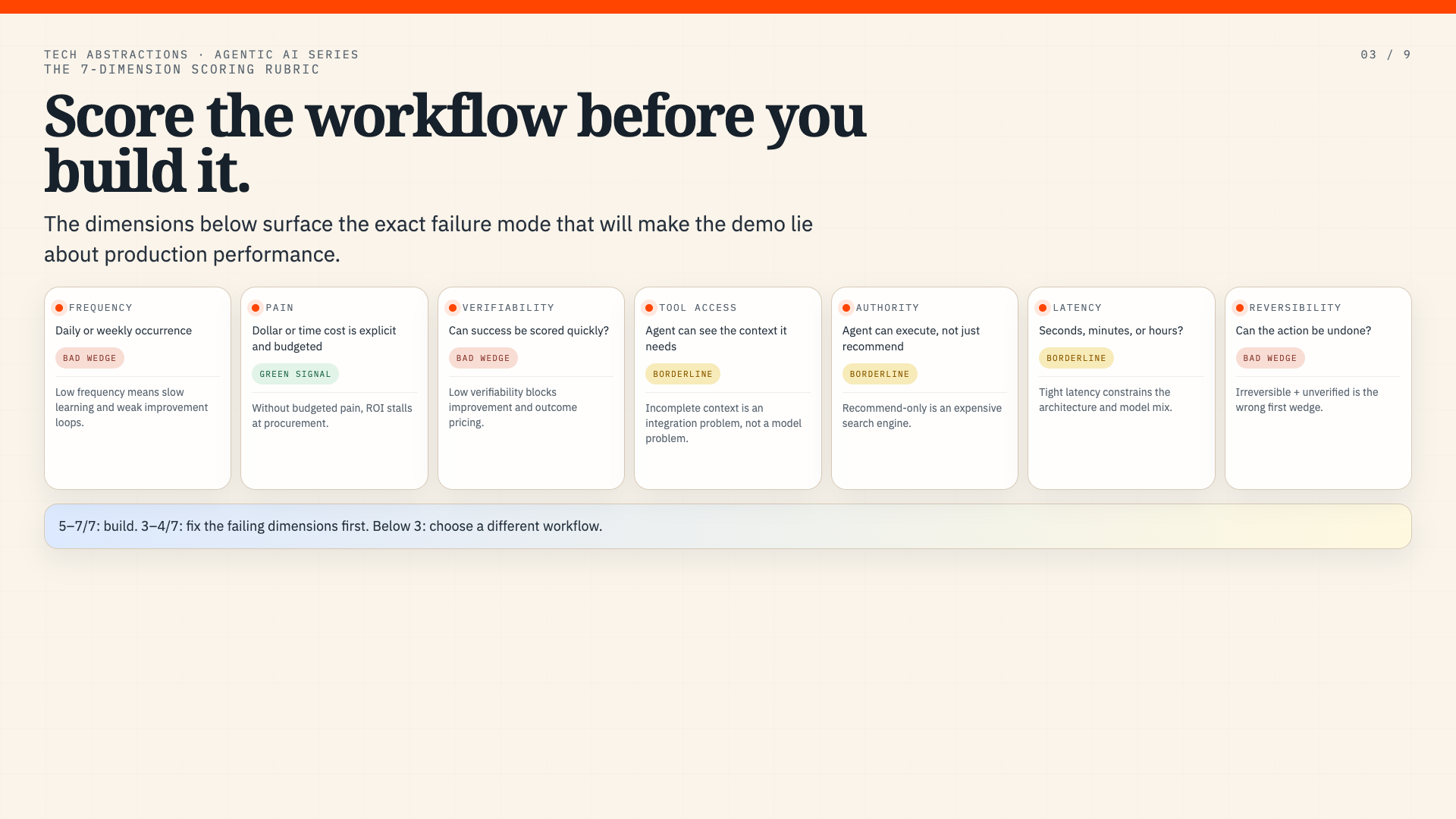 TECH ABSTRACTIONS · AGENTIC AI SERIES
THE 7-DIMENSION SCORING RUBRIC

03 / 9

Score the workflow before you build it.

The dimensions below surface the exact failure mode that will make the demo lie about production performance.

FREQUENCY
Daily or weekly occurrence
BAD WEDGE
Low frequency means slow learning and weak improvement loops.

PAIN
Dollar or time cost is explicit and budgeted
GREEN SIGNAL
Without budgeted pain, ROI stalls at procurement.

VERIFIABILITY
Can success be scored quickly?
BAD WEDGE
Low verifiability blocks improvement and outcome pricing.

TOOL ACCESS
Agent can see the context it needs
BORDERLINE
Incomplete context is an integration problem, not a model problem.

AUTHORITY
Agent can execute, not just recommend
BORDERLINE
Recommend-only is an expensive search engine.

LATENCY
Seconds, minutes, or hours?
BORDERLINE
Tight latency constrains the architecture and model mix.

REVERSIBILITY
Can the action be undone?
BAD WEDGE
Irreversible + unverified is the wrong first wedge.

5–7/7: build. 3–4/7: fix the failing dimensions first. Below 3: choose a different workflow.